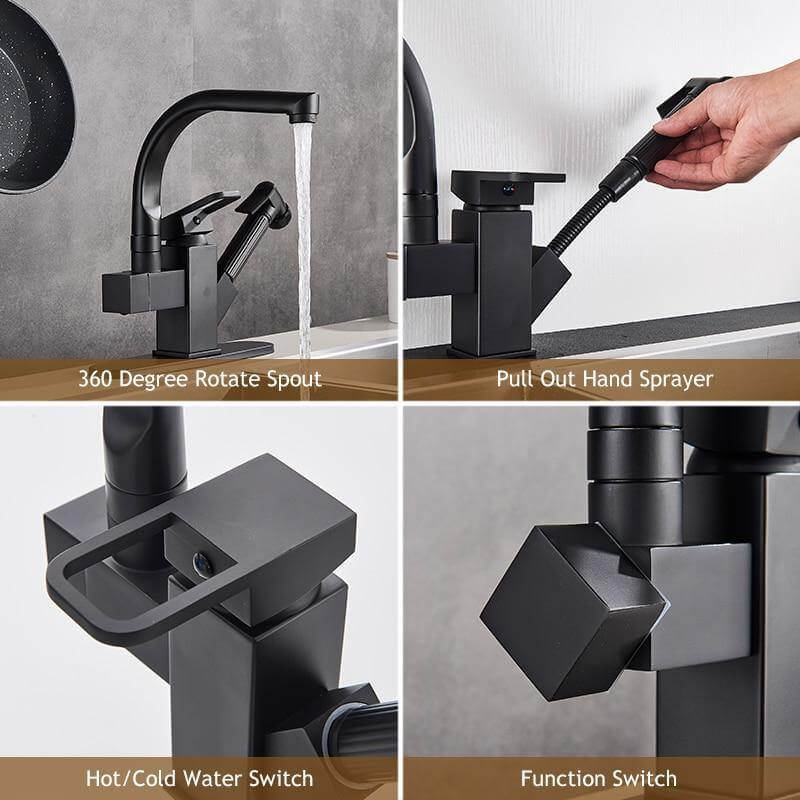 360 Degree Rotate Spout

Pull Out Hand Sprayer

Hot/Cold Water Switch

Function Switch