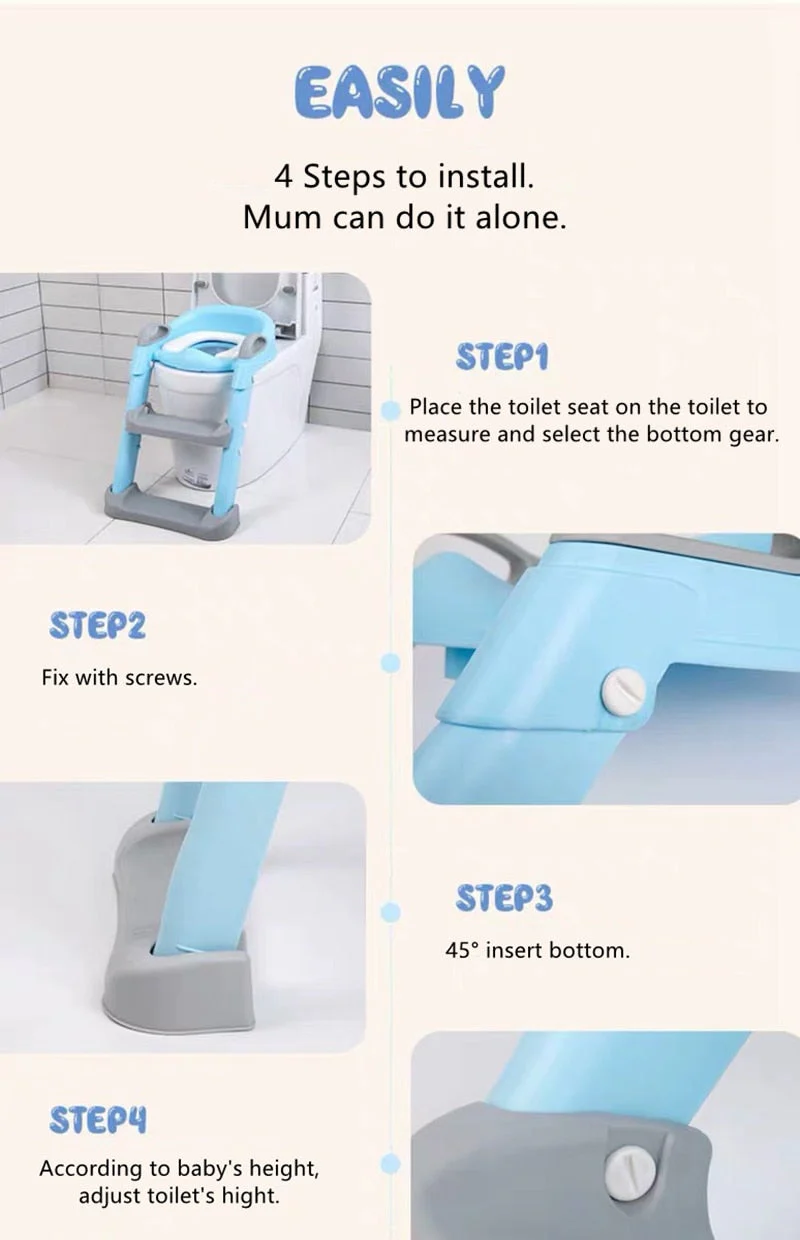 EASILY

4 Steps to install.
Mum can do it alone.

STEP1

Place the toilet seat on the toilet to measure and select the bottom gear.

STEP2

Fix with screws.

STEP3

45° insert bottom.

STEP4

According to baby's height, adjust toilet's hight.