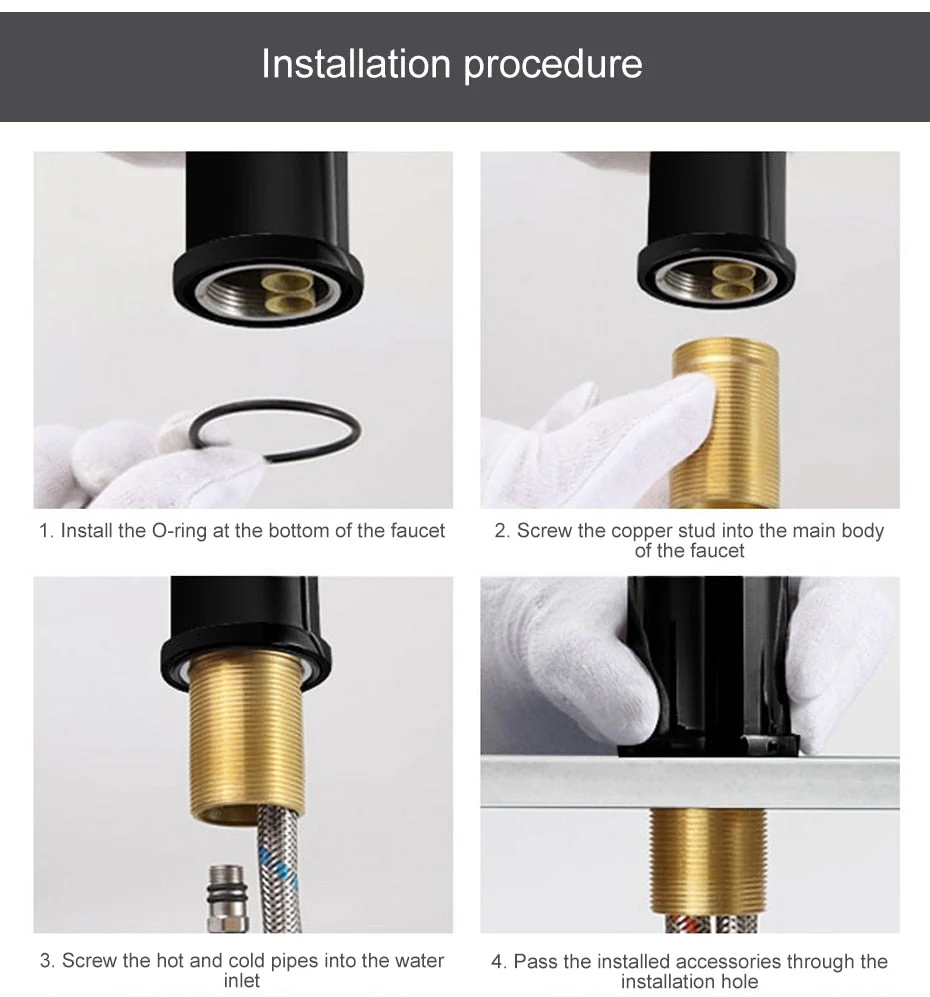 Installation procedure

1. Install the O-ring at the bottom of the faucet

2. Screw the copper stud into the main body of the faucet

3. Screw the hot and cold pipes into the water inlet

4. Pass the installed accessories through the installation hole