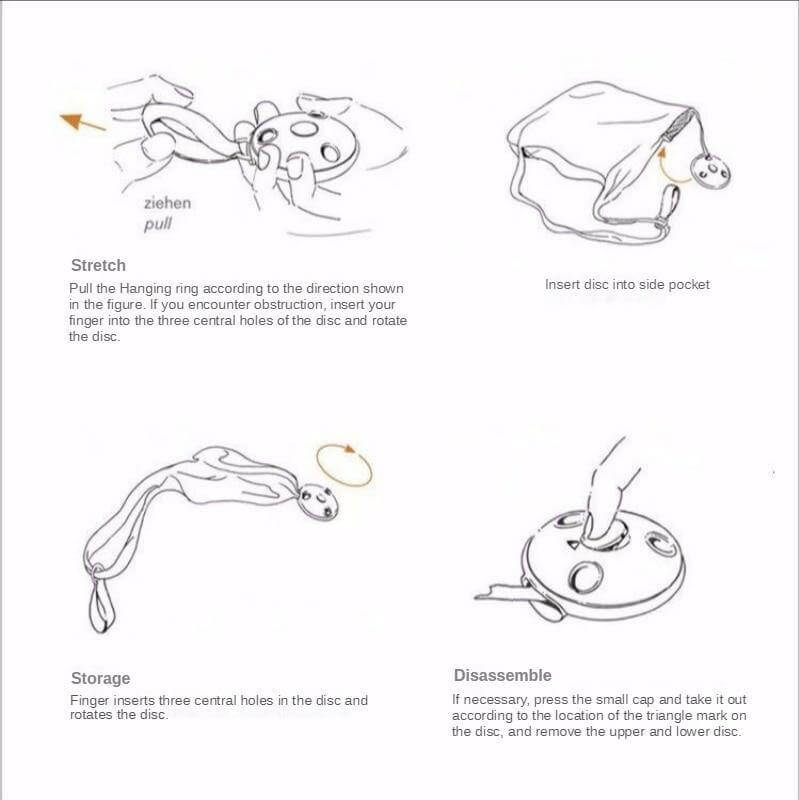 ziehen
pull

Stretch
Pull the Hanging ring according to the direction shown in the figure. If you encounter obstruction, insert your finger into the three central holes of the disc and rotate the disc.

Insert disc into side pocket

Storage
Finger inserts three central holes in the disc and rotates the disc.

Disassemble
If necessary, press the small cap and take it out according to the location of the triangle mark on the disc, and remove the upper and lower disc.