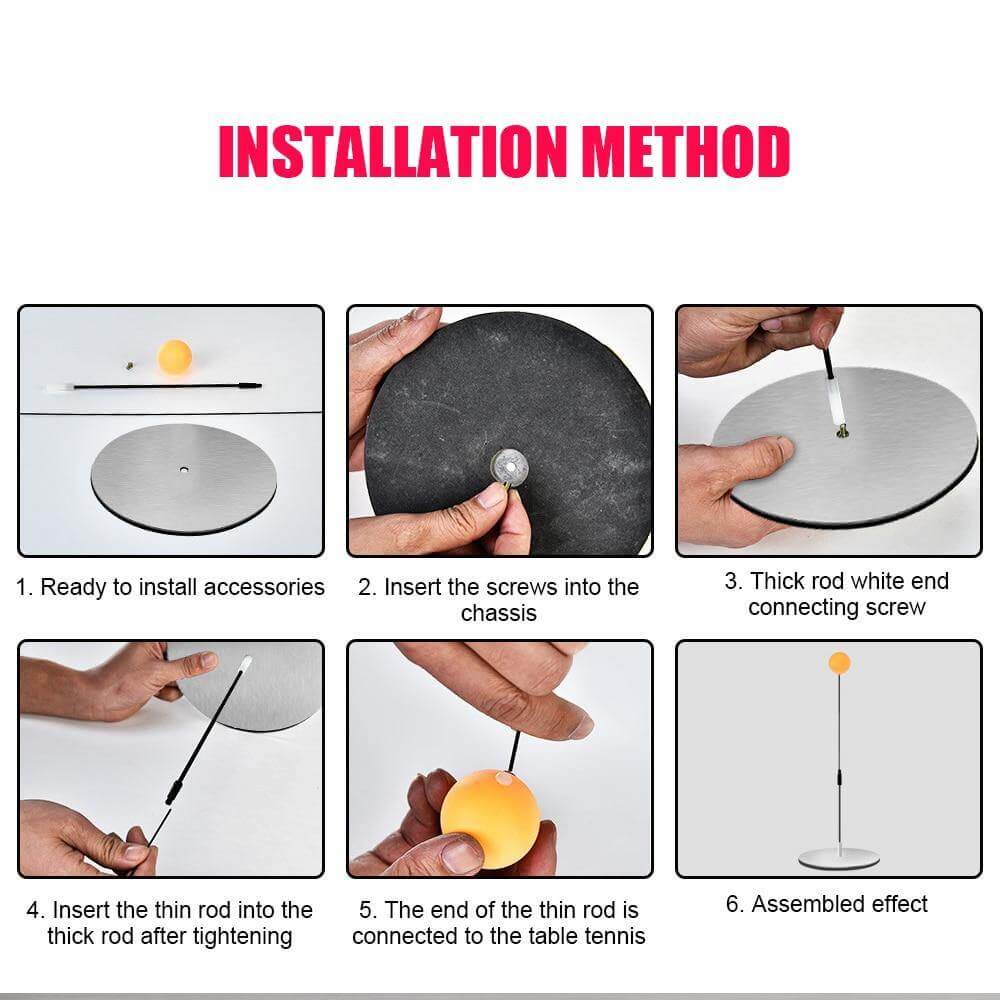 INSTALLATION METHOD

1. Ready to install accessories

2. Insert the screws into the chassis

3. Thick rod white end connecting screw

4. Insert the thin rod into the thick rod after tightening

5. The end of the thin rod is connected to the table tennis

6. Assembled effect