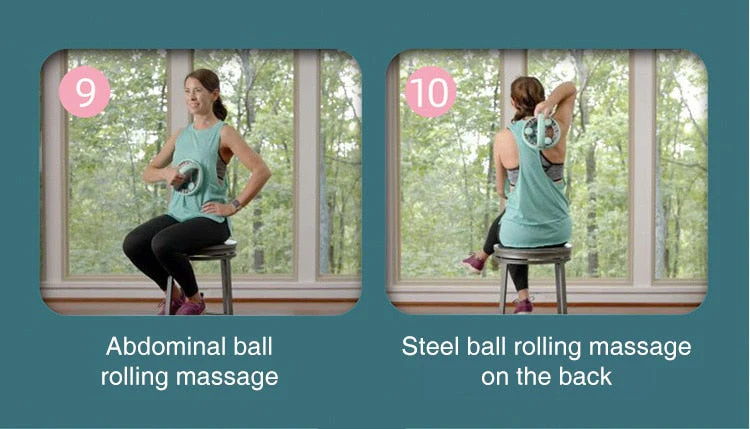 9

Abdominal ball rolling massage

10

Steel ball rolling massage on the back