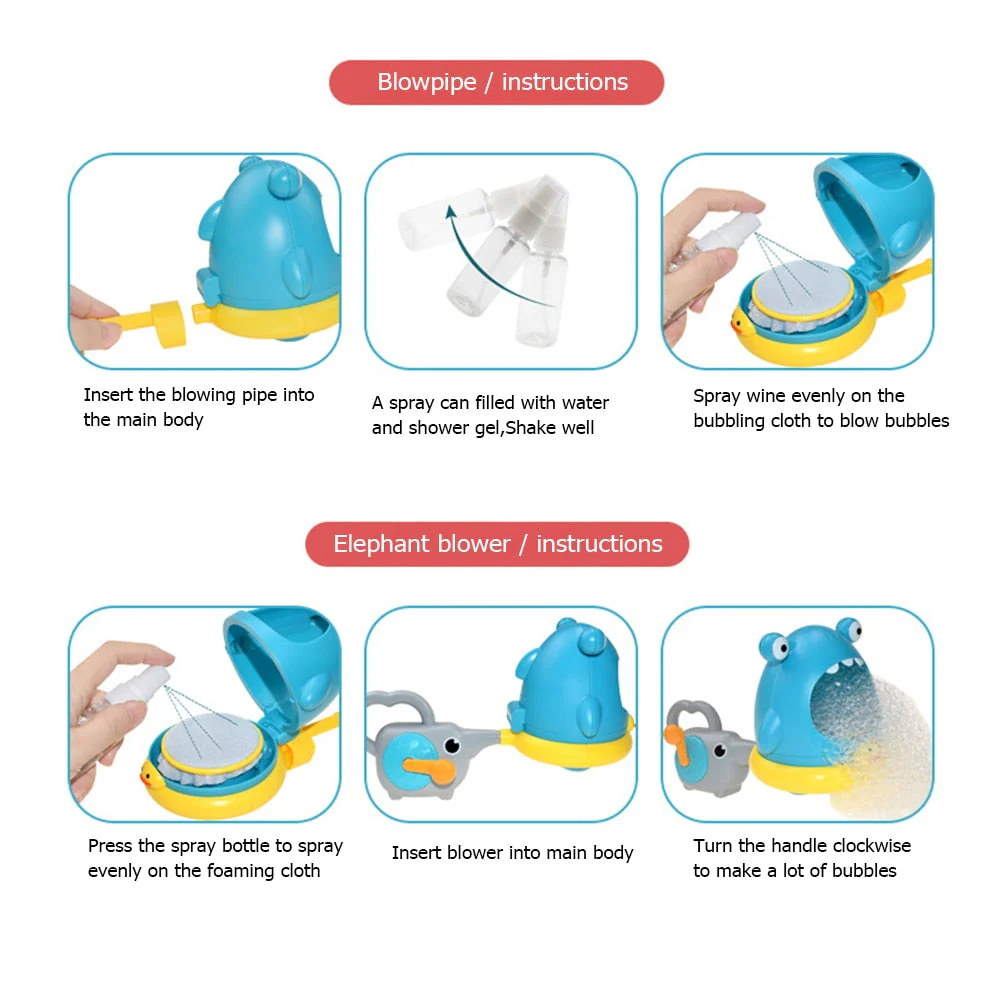 Blowpipe / instructions

Insert the blowing pipe into the main body

A spray can filled with water and shower gel,Shake well

Spray wine evenly on the bubbling cloth to blow bubbles

Elephant blower / instructions

Press the spray bottle to spray evenly on the foaming cloth

Insert blower into main body

Turn the handle clockwise to make a lot of bubbles