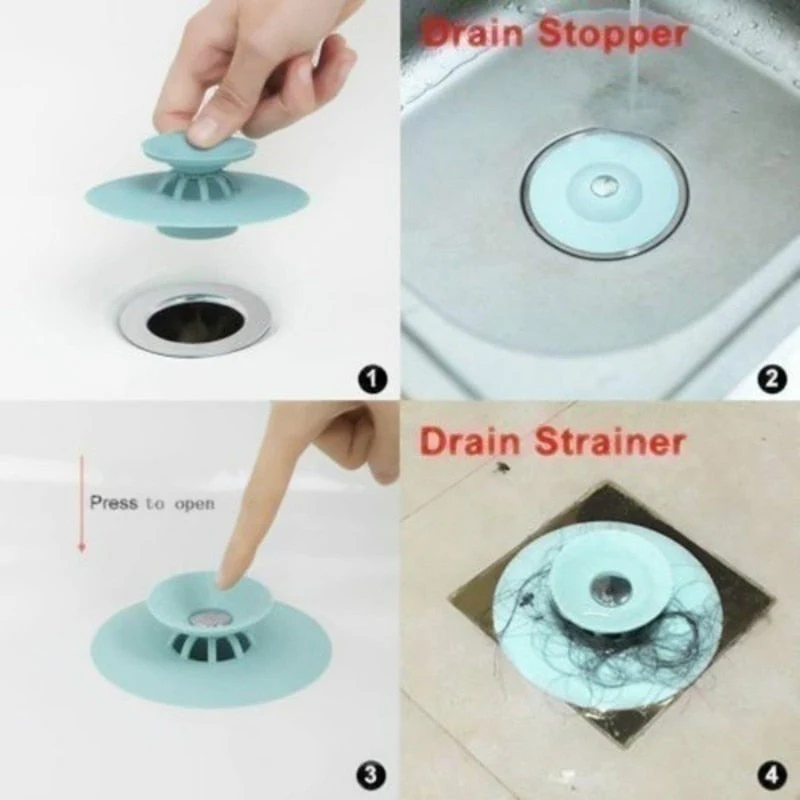 1

Drain Stopper

2

Press to open

3

Drain Strainer

4